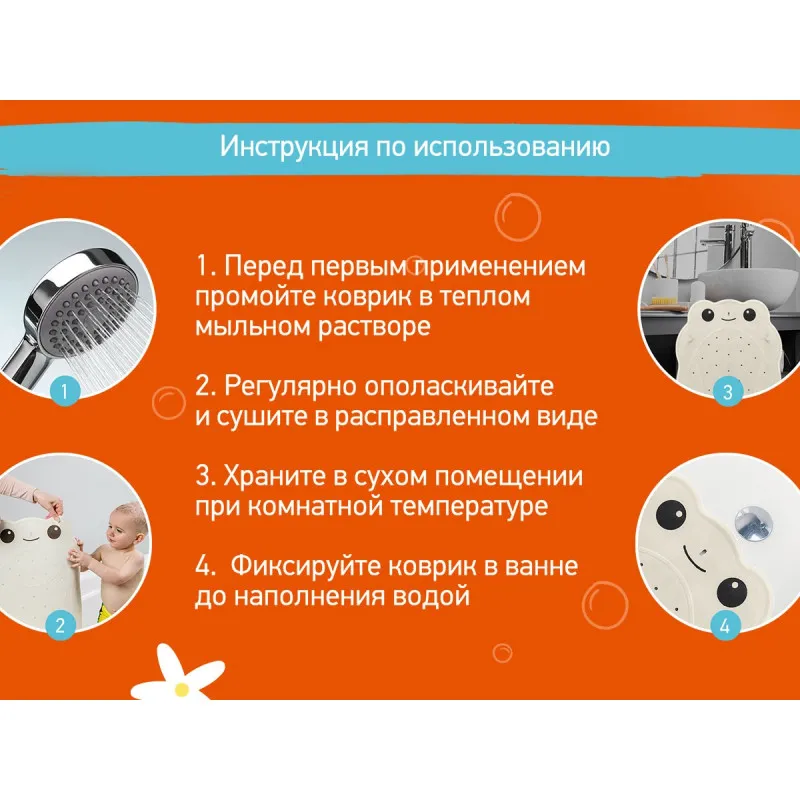 Инструкция по использованию

1. Перед первым применением промойте коврик в теплом мыльном растворе

2. Регулярно ополаскивайте и сушите в расправленном виде

3. Храните в сухом помещении при комнатной температуре

4. Фиксируйте коврик в ванне до наполнения водой

1

2

3

4